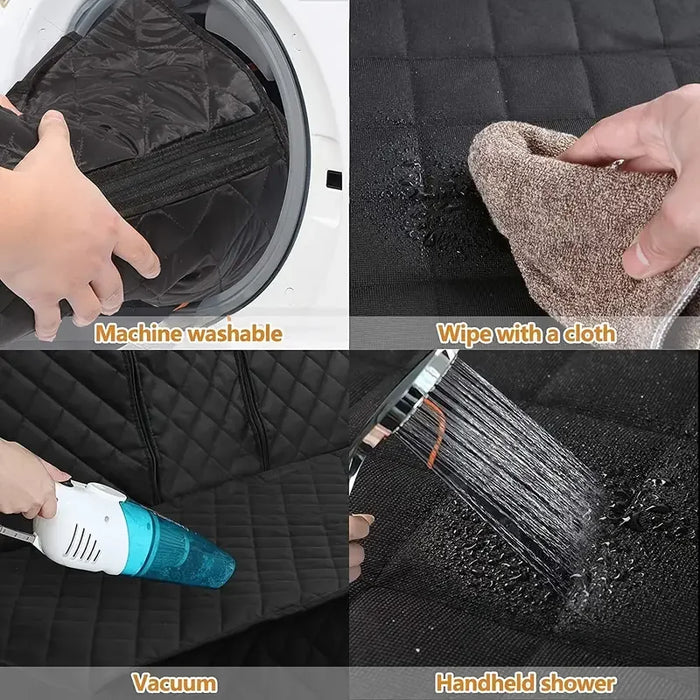 Machine washable

Wipe with a cloth

Vacuum

Handheld shower